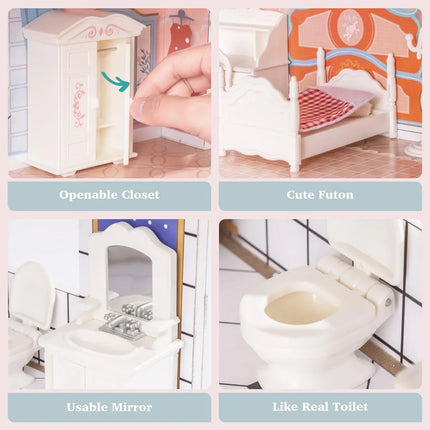 Openable Closet

Cute Futon

Usable Mirror

Like Real Toilet